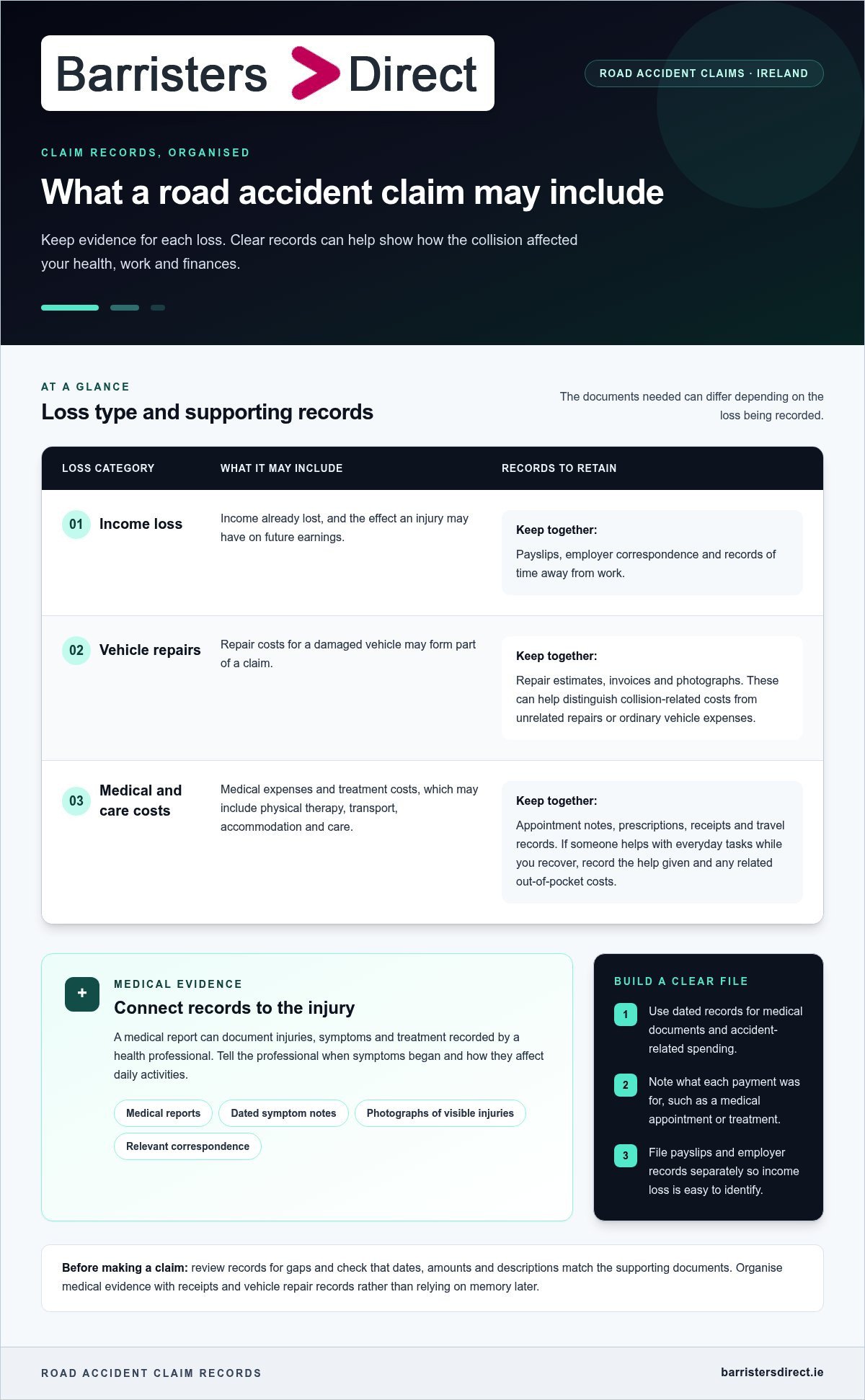 Barristers Direct

ROAD ACCIDENT CLAIMS · IRELAND

CLAIM RECORDS, ORGANISED

What a road accident claim may include

Keep evidence for each loss. Clear records can help show how the collision affected your health, work and finances.

AT A GLANCE

Loss type and supporting records

The documents needed can differ depending on the loss being recorded.

| LOSS CATEGORY | WHAT IT MAY INCLUDE | RECORDS TO RETAIN |
|---|---|---|
| 01 Income loss | Income already lost, and the effect an injury may have on future earnings. | Keep together: Payslips, employer correspondence and records of time away from work. |
| 02 Vehicle repairs | Repair costs for a damaged vehicle may form part of a claim. | Keep together: Repair estimates, invoices and photographs. These can help distinguish collision-related costs from unrelated repairs or ordinary vehicle expenses. |
| 03 Medical and care costs | Medical expenses and treatment costs, which may include physical therapy, transport, accommodation and care. | Keep together: Appointment notes, prescriptions, receipts and travel records. If someone helps with everyday tasks while you recover, record the help given and any related out-of-pocket costs. |

+

MEDICAL EVIDENCE

Connect records to the injury

A medical report can document injuries, symptoms and treatment recorded by a health professional. Tell the professional when symptoms began and how they affect daily activities.

Medical reports
Dated symptom notes
Photographs of visible injuries
Relevant correspondence

BUILD A CLEAR FILE

1 Use dated records for medical documents and accident-related spending.

2 Note what each payment was for, such as a medical appointment or treatment.

3 File payslips and employer records separately so income loss is easy to identify.

Before making a claim: review records for gaps and check that dates, amounts and descriptions match the supporting documents. Organise medical evidence with receipts and vehicle repair records rather than relying on memory later.

ROAD ACCIDENT CLAIM RECORDS

barristersdirect.ie