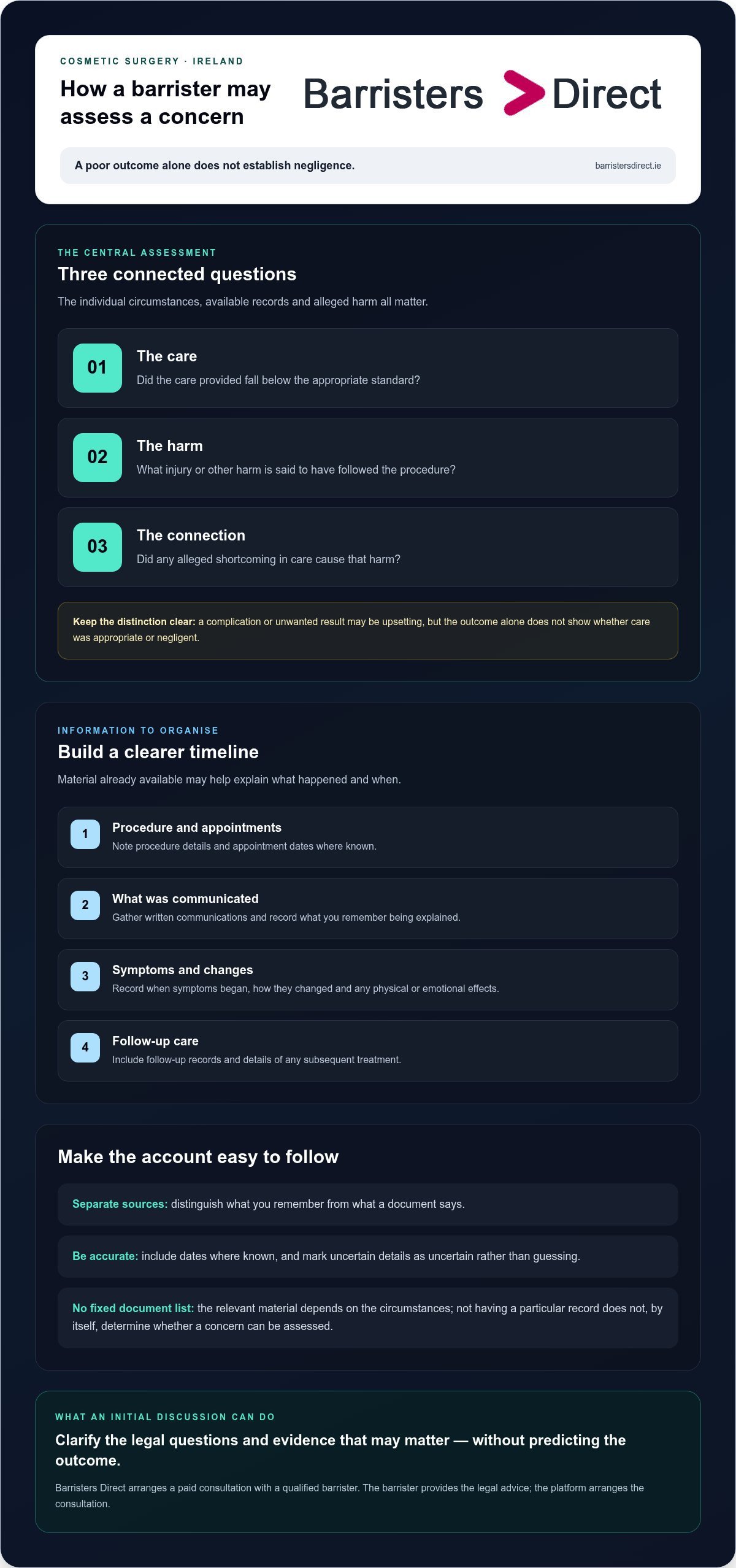 COSMETIC SURGERY · IRELAND

How a barrister may assess a concern

Barristers Direct

A poor outcome alone does not establish negligence.

barristersdirect.ie

THE CENTRAL ASSESSMENT

Three connected questions

The individual circumstances, available records and alleged harm all matter.

01
The care
Did the care provided fall below the appropriate standard?

02
The harm
What injury or other harm is said to have followed the procedure?

03
The connection
Did any alleged shortcoming in care cause that harm?

Keep the distinction clear: a complication or unwanted result may be upsetting, but the outcome alone does not show whether care was appropriate or negligent.

INFORMATION TO ORGANISE

Build a clearer timeline

Material already available may help explain what happened and when.

1
Procedure and appointments
Note procedure details and appointment dates where known.

2
What was communicated
Gather written communications and record what you remember being explained.

3
Symptoms and changes
Record when symptoms began, how they changed and any physical or emotional effects.

4
Follow-up care
Include follow-up records and details of any subsequent treatment.

Make the account easy to follow

Separate sources: distinguish what you remember from what a document says.

Be accurate: include dates where known, and mark uncertain details as uncertain rather than guessing.

No fixed document list: the relevant material depends on the circumstances; not having a particular record does not, by itself, determine whether a concern can be assessed.

WHAT AN INITIAL DISCUSSION CAN DO

Clarify the legal questions and evidence that may matter — without predicting the outcome.

Barristers Direct arranges a paid consultation with a qualified barrister. The barrister provides the legal advice; the platform arranges the consultation.